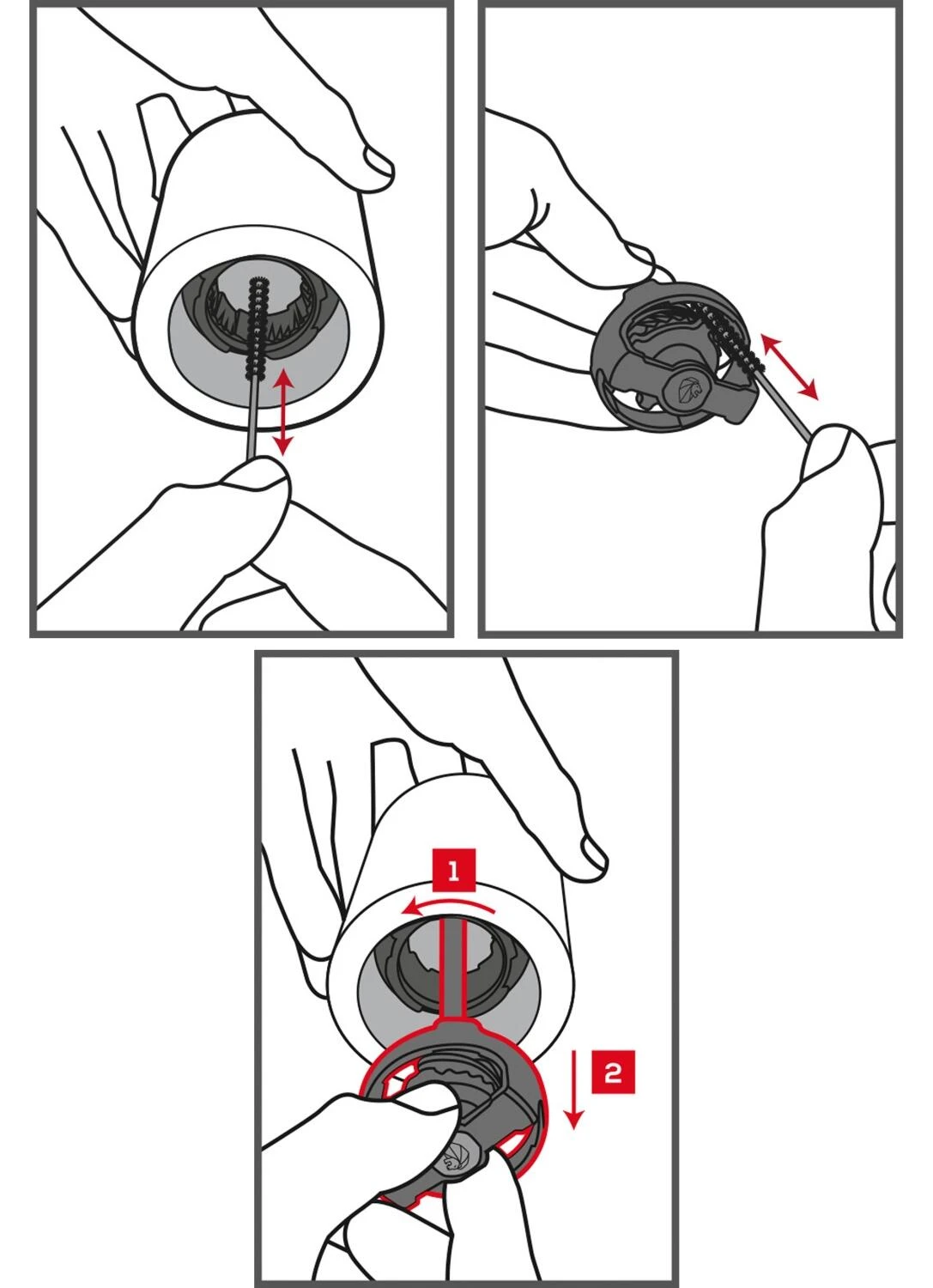 1

2